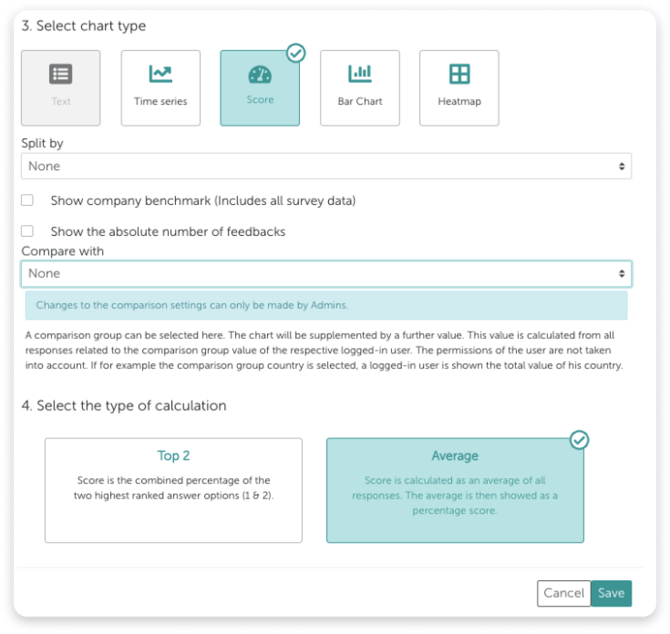 3. Select chart type

Text

Time series

Score

Bar Chart

Heatmap

Split by

None

Show company benchmark (Includes all survey data)

Show the absolute number of feedbacks

Compare with

None

Changes to the comparison settings can only be made by Admins.

A comparison group can be selected here. The chart will be supplemented by a further value. This value is calculated from all responses related to the comparison group value of the respective logged-in user. The permissions of the user are not taken into account. If for example the comparison group country is selected, a logged-in user is shown the total value of his country.

4. Select the type of calculation

Top 2

Score is the combined percentage of the two highest ranked answer options (1 & 2).

Average

Score is calculated as an average of all responses. The average is then showed as a percentage score.

Cancel

Save